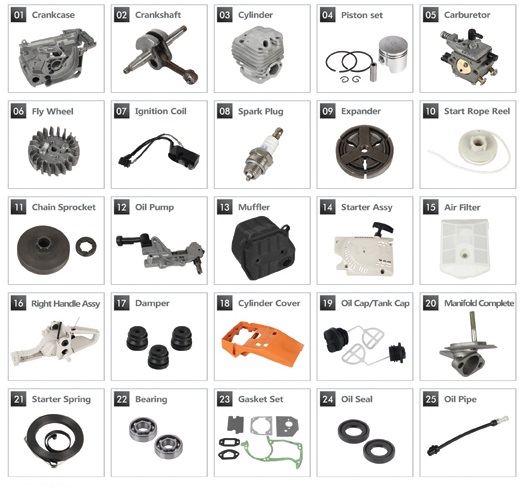 01 Crankcase

02 Crankshaft

03 Cylinder

04 Piston set

05 Carburetor

06 Fly Wheel

07 Ignition Coil

08 Spark Plug

09 Expander

10 Start Rope Reel

11 Chain Sprocket

12 Oil Pump

13 Muffler

14 Starter Assy

15 Air Filter

16 Right Handle Assy

17 Damper

18 Cylinder Cover

19 Oil Cap/Tank Cap

20 Manifold Complete

21 Starter Spring

22 Bearing

23 Gasket Set

24 Oil Seal

25 Oil Pipe